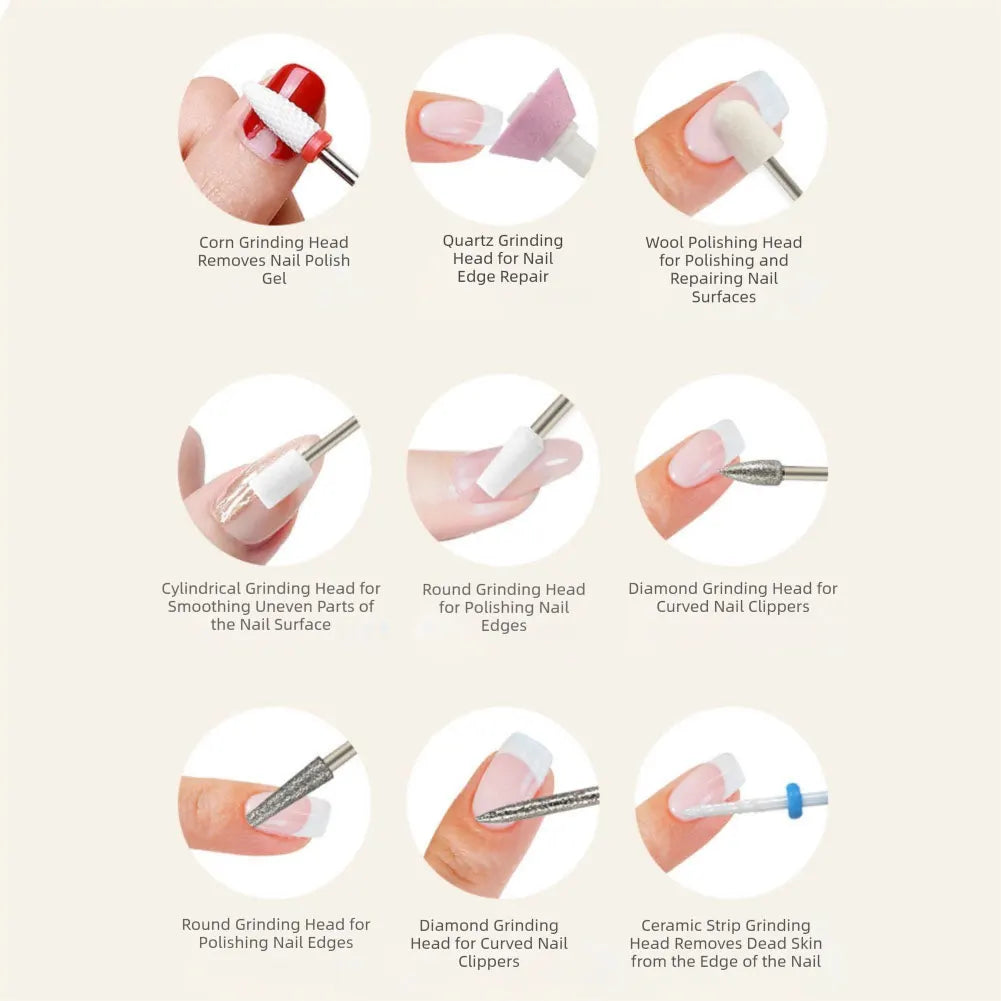 Corn Grinding Head Removes Nail Polish Gel

Quartz Grinding Head for Nail Edge Repair

Wool Polishing Head for Polishing and Repairing Nail Surfaces

Cylindrical Grinding Head for Smoothing Uneven Parts of the Nail Surface

Round Grinding Head for Polishing Nail Edges

Diamond Grinding Head for Curved Nail Clippers

Round Grinding Head for Polishing Nail Edges

Diamond Grinding Head for Curved Nail Clippers

Ceramic Strip Grinding Head Removes Dead Skin from the Edge of the Nail